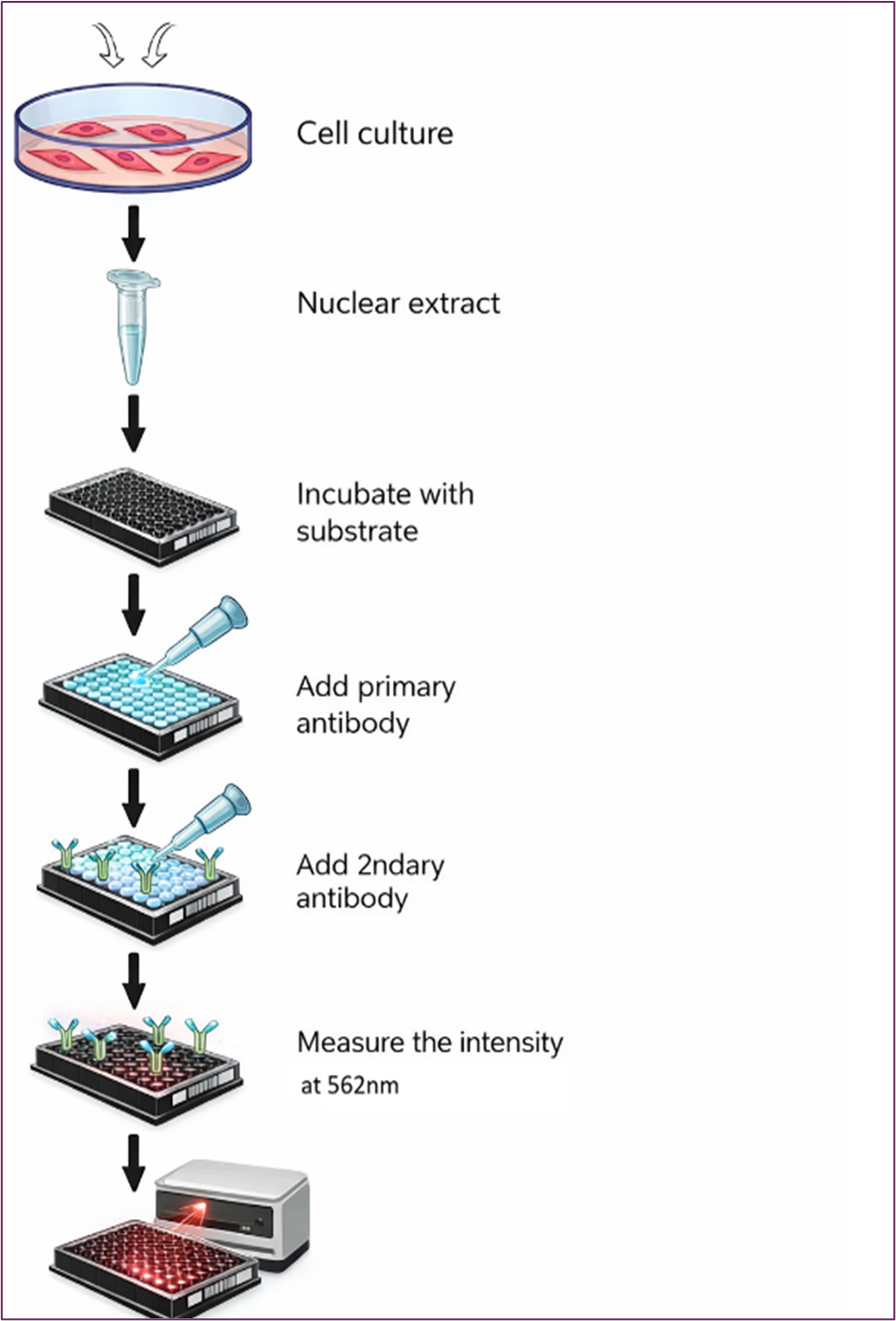 Cell culture

Nuclear extract

Incubate with substrate

Add primary antibody

Add 2ndary antibody

Measure the intensity at 562nm